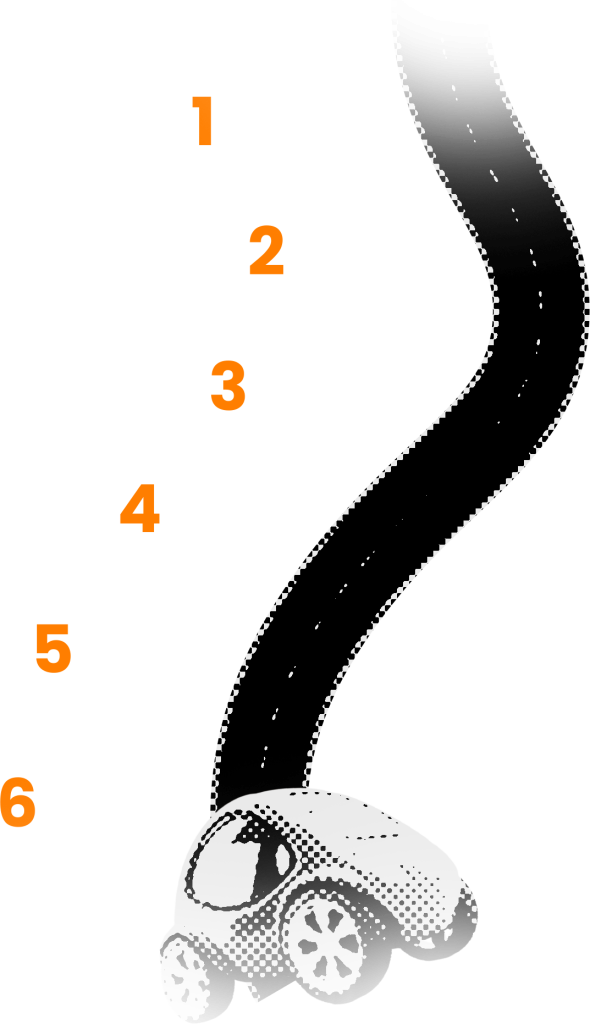 1

2

3

4

5

6