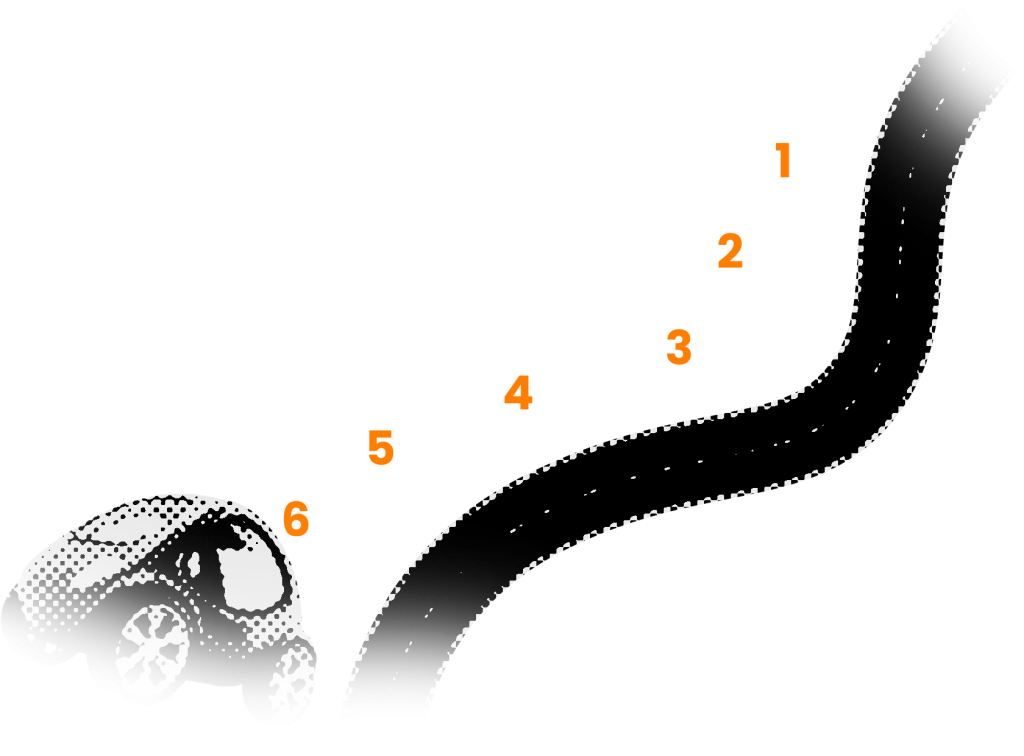 1
2
3
4
5
6